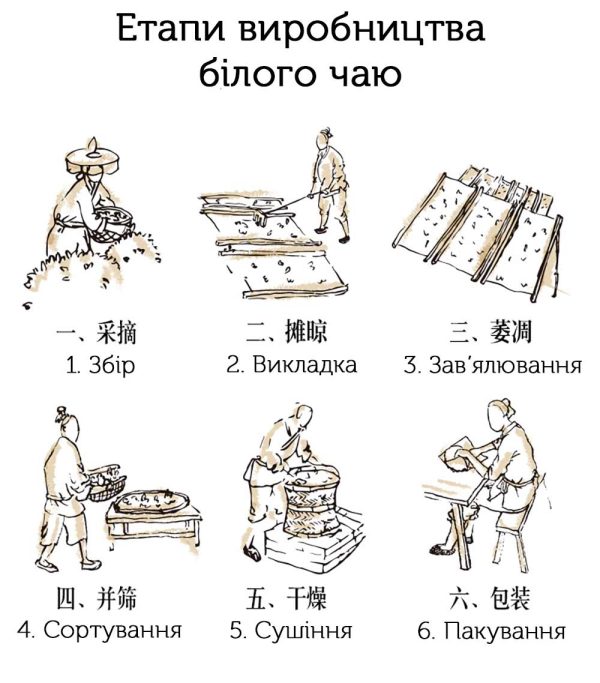 Етапи виробництва білого чаю

一、采摘
1. Збір

二、摊晾
2. Викладка

三、萎凋
3. Зав'ялювання

四、并筛
4. Сортування

五、干燥
5. Сушіння

六、包装
6. Пакування