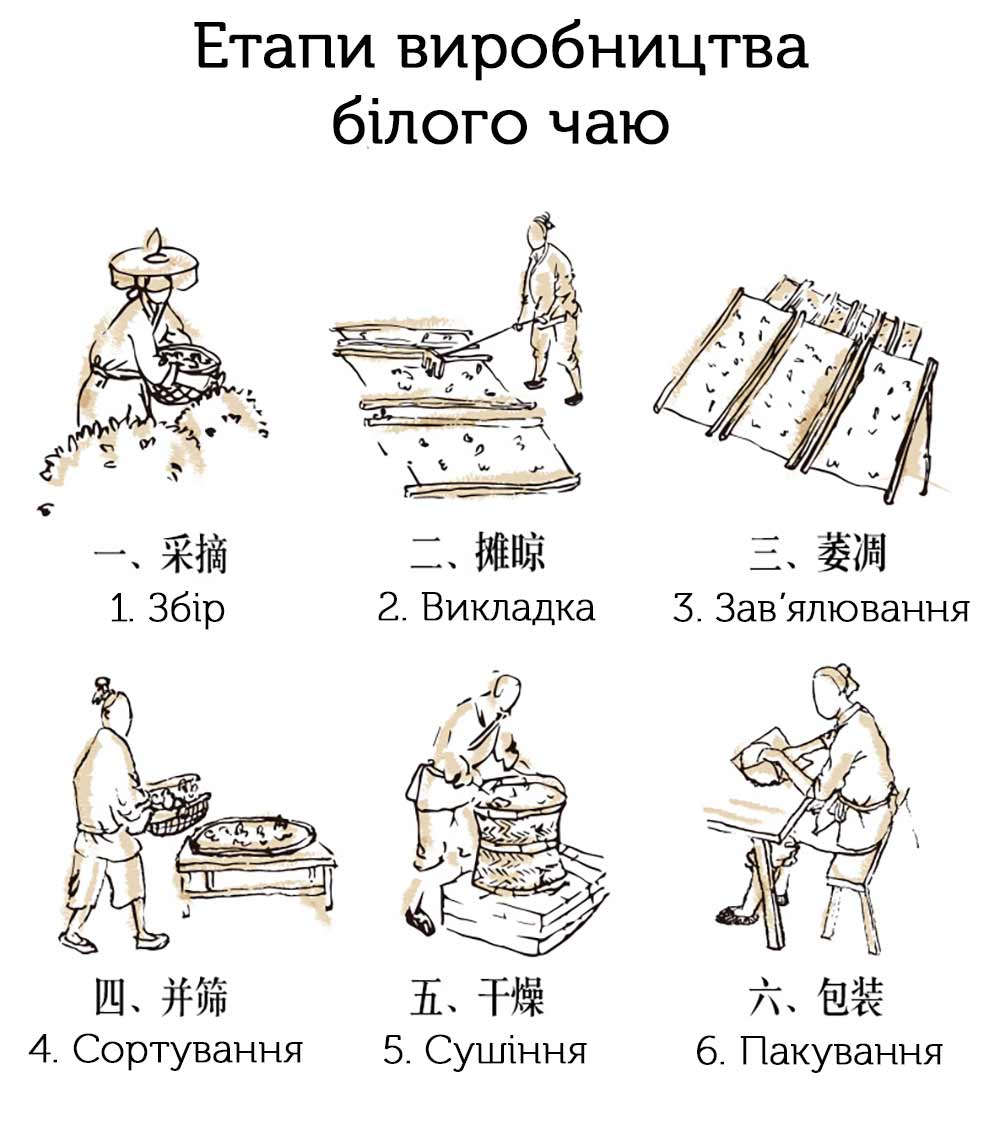 Етапи виробництва білого чаю

一、采摘
1. Збір

二、摊晾
2. Викладка

三、萎凋
3. Зав'ялювання

四、并筛
4. Сортування

五、干燥
5. Сушіння

六、包装
6. Пакування