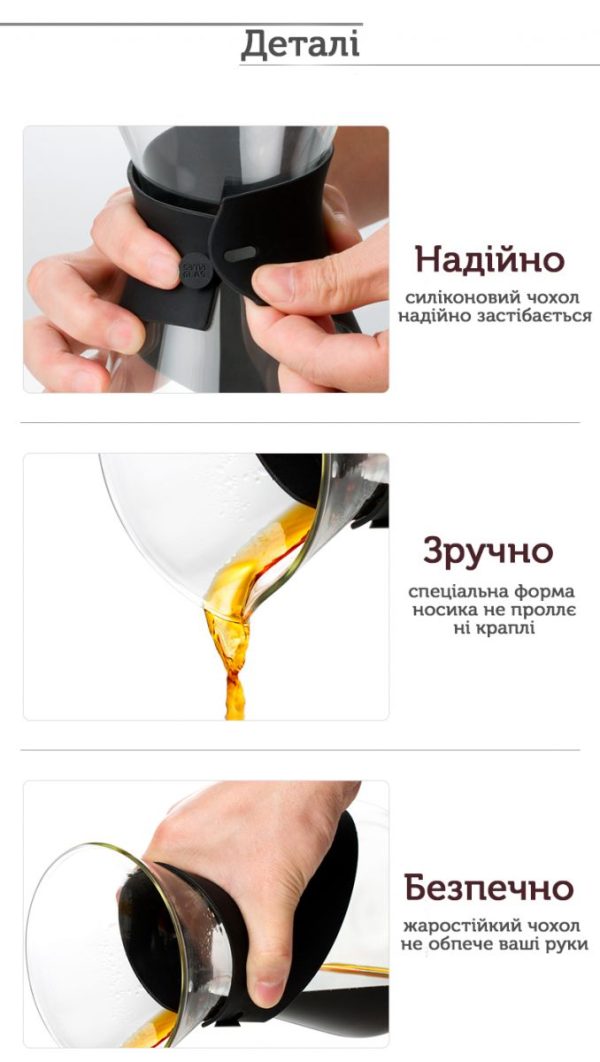 Деталі

Надійно

силіконовий чохол надійно застібається

Зручно

спеціальна форма носика не проллє ні краплі

Безпечно

жаростійкий чохол не обпече ваші руки